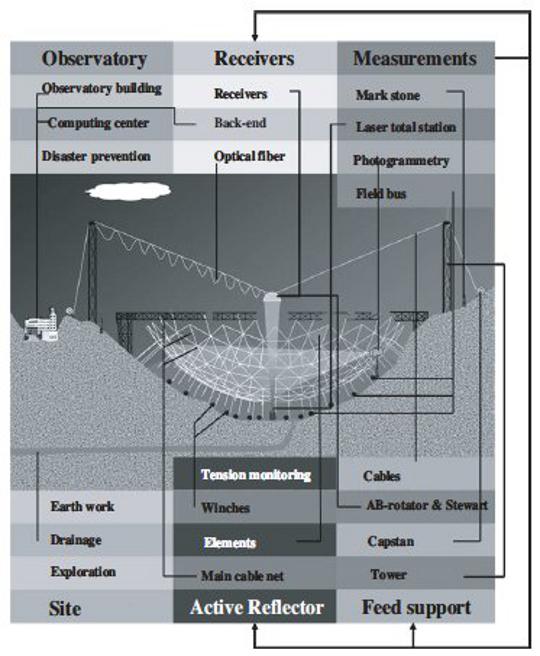 Observatory

Observatory building

Computing center

Disaster prevention

Receivers

Receivers

Back-end

Optical fiber

Measurements

Mark stone

Laser total station

Photogrammetry

Field bus

Earth work

Drainage

Exploration

Site

Tension monitoring

Winches

Elements

Main cable net

Active Reflector

Cables

AB-rotator & Stewart

Capstan

Tower

Feed support